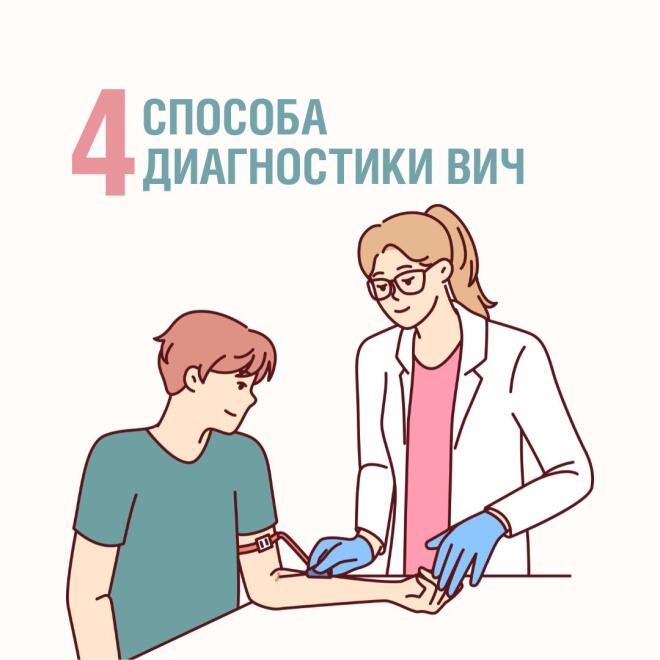 4 СПОСОБА ДИАГНОСТИКИ ВИЧ